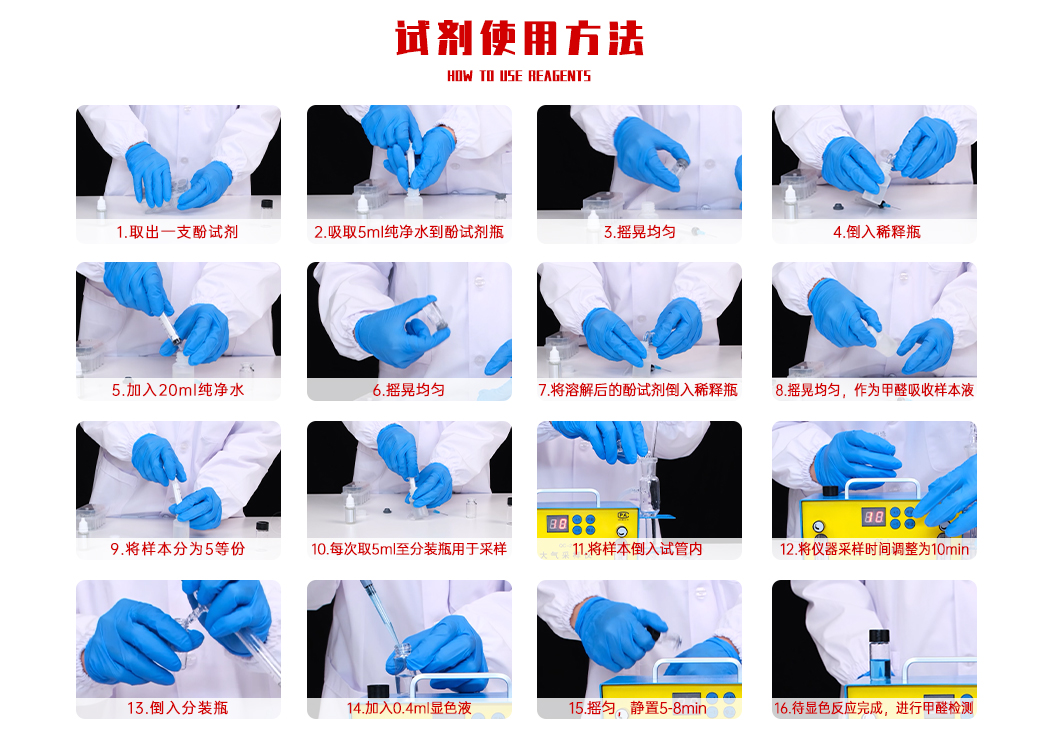 试剂使用方法
HOW TO USE REAGENTS

1.取出一支酚试剂

2.吸取5ml纯净水到酚试剂瓶

3.摇晃均匀

4.倒入稀释瓶

5.加入20ml纯净水

6.摇晃均匀

7.将溶解后的酚试剂倒入稀释瓶

8.摇晃均匀，作为甲醛吸收样本液

9.将样本分为5等份

10.每次取5ml至分装瓶用于采样

11.将样本倒入试管内

12.将仪器采样时间调整为10min

13.倒入分装瓶

14.加入0.4ml显色液

15.摇匀，静置5-8min

16.待显色反应完成，进行甲醛检测